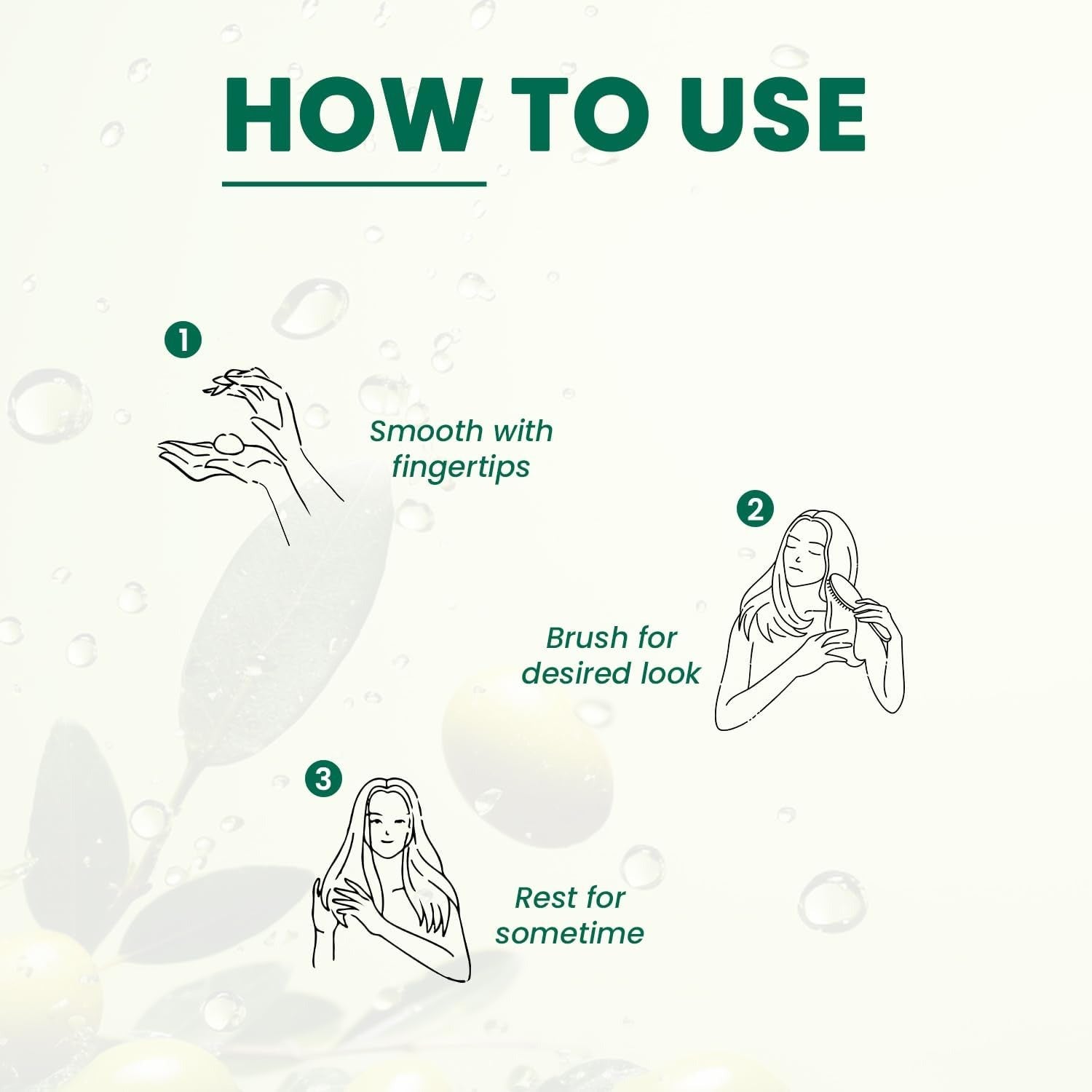 HOW TO USE

1

Smooth with fingertips

2

Brush for desired look

3

Rest for sometime